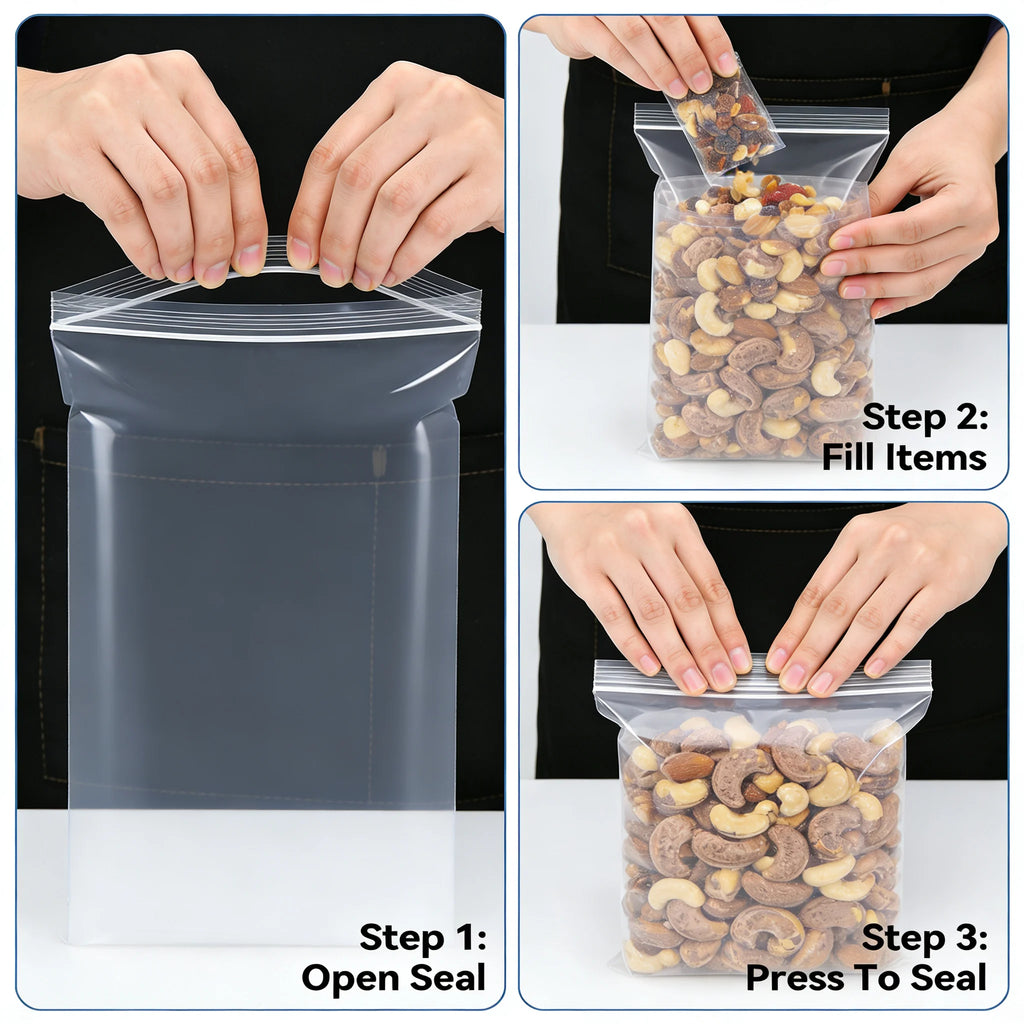 Step 1:
Open Seal

Step 2:
Fill Items

Step 3:
Press To Seal