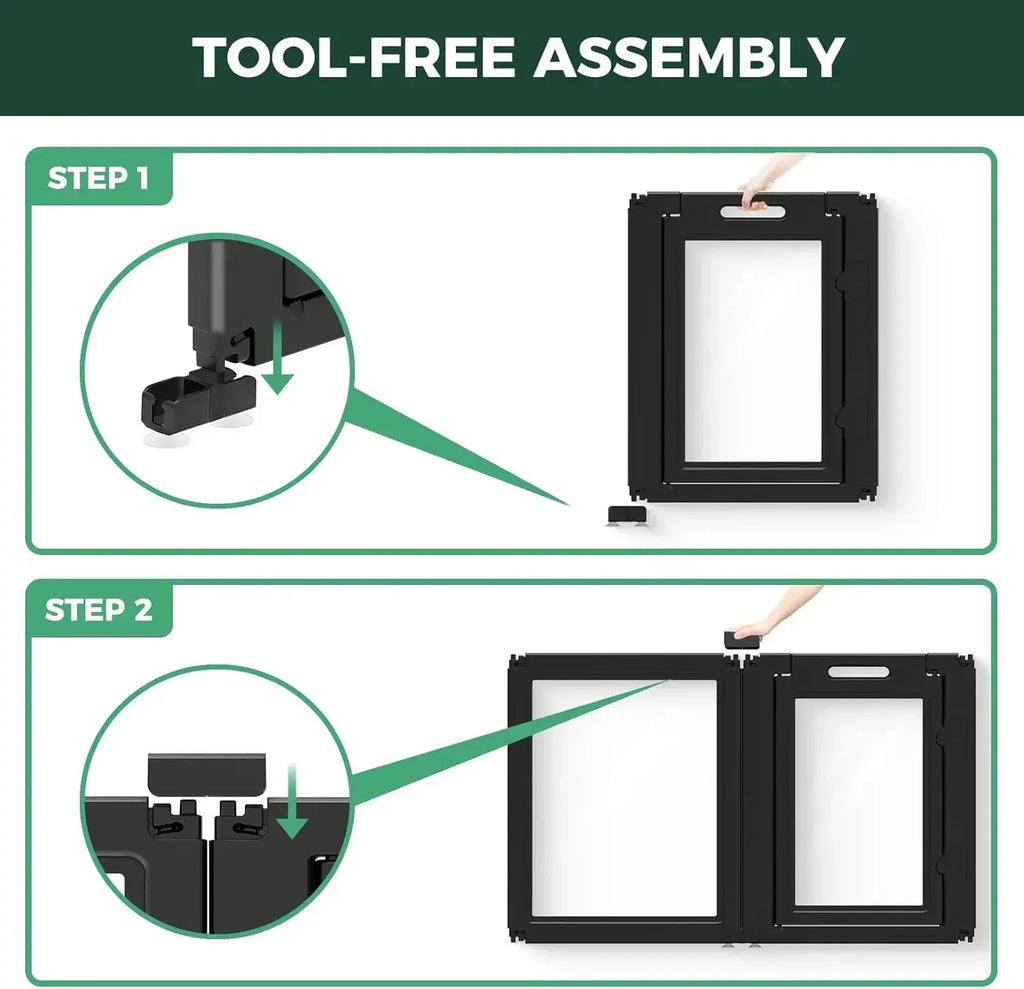 TOOL-FREE ASSEMBLY

STEP 1

STEP 2